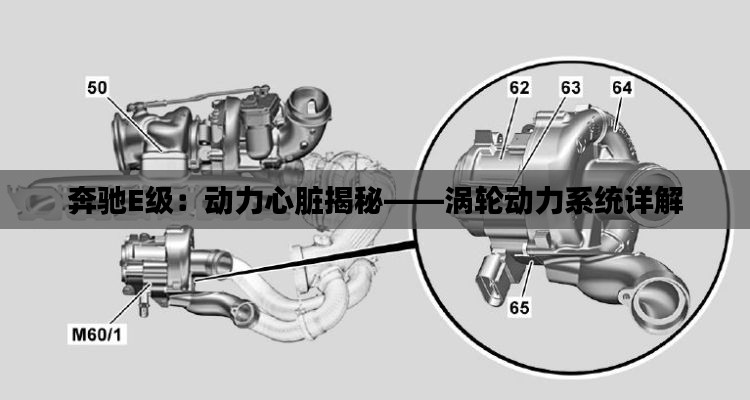 50

62 63 64

奔驰E级：动力心脏揭秘——涡轮动力系统详解

65

M60/1